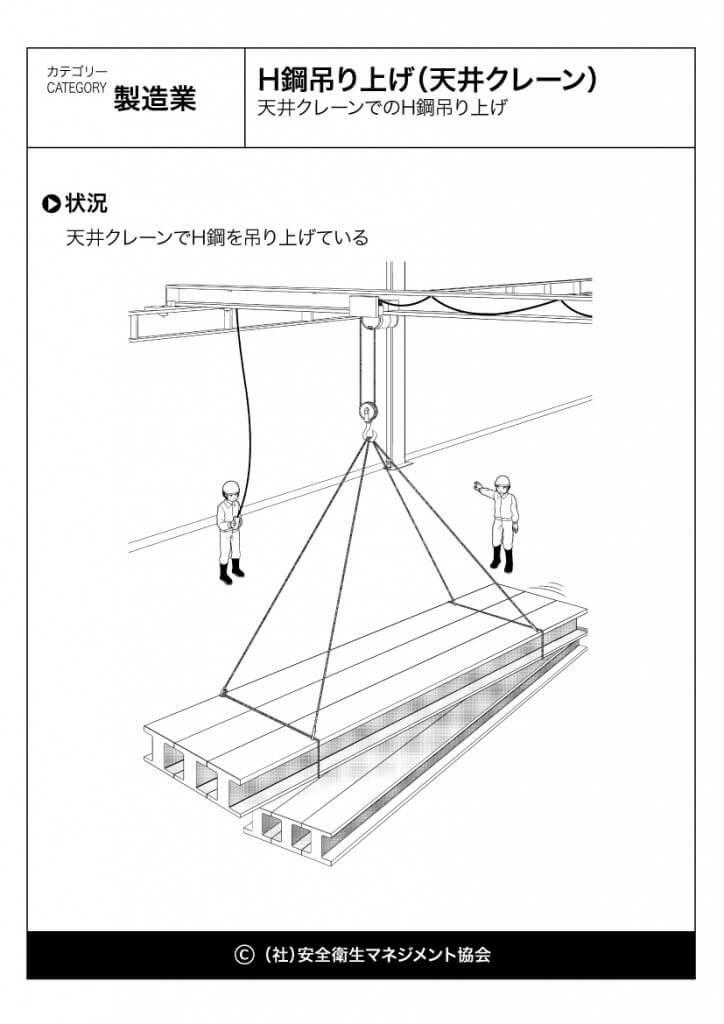 カテゴリー
CATEGORY 製造業

H鋼吊り上げ(天井クレーン)
天井クレーンでのH鋼吊り上げ

状況
天井クレーンでH鋼を吊り上げている

© (社)安全衛生マネジメント協会