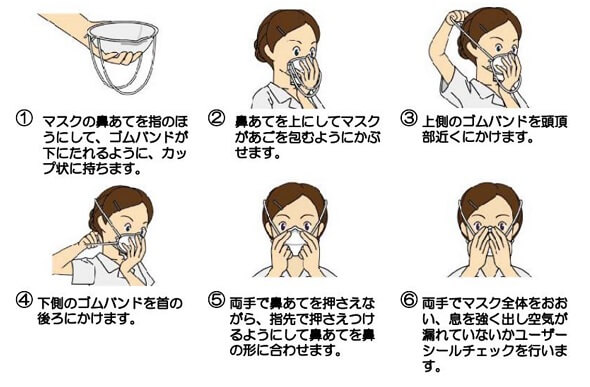 ① マスクの鼻あてを指のほうにして、ゴムバンドが下にたれるように、カップ状に持ちます。

② 鼻あてを上にしてマスクがあごを包むようにかぶせます。

③ 上側のゴムバンドを頭頂部近くにかけます。

④ 下側のゴムバンドを首の後ろにかけます。

⑤ 両手で鼻あてを押さえながら、指先で押さえつけるようにして鼻あてを鼻の形に合わせます。

⑥ 両手でマスク全体をおおい、息を強く出し空気が漏れていないかユーザーシールチェックを行います。