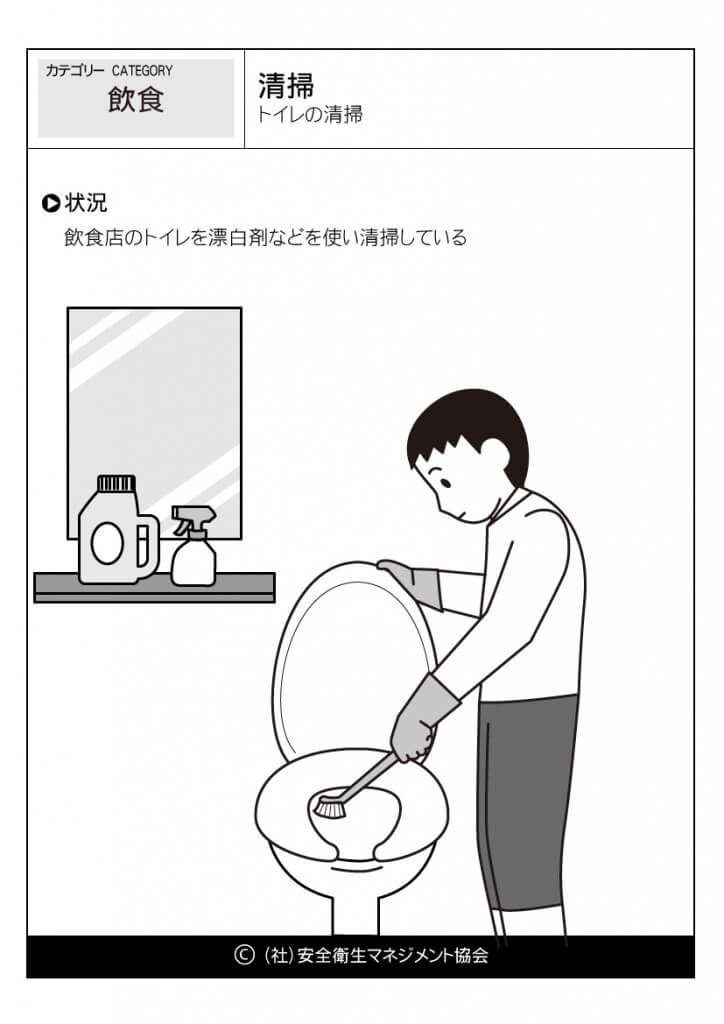 カテゴリー CATEGORY
飲食

清掃
トイレの清掃

状況
飲食店のトイレを漂白剤などを使い清掃している

© (社)安全衛生マネジメント協会