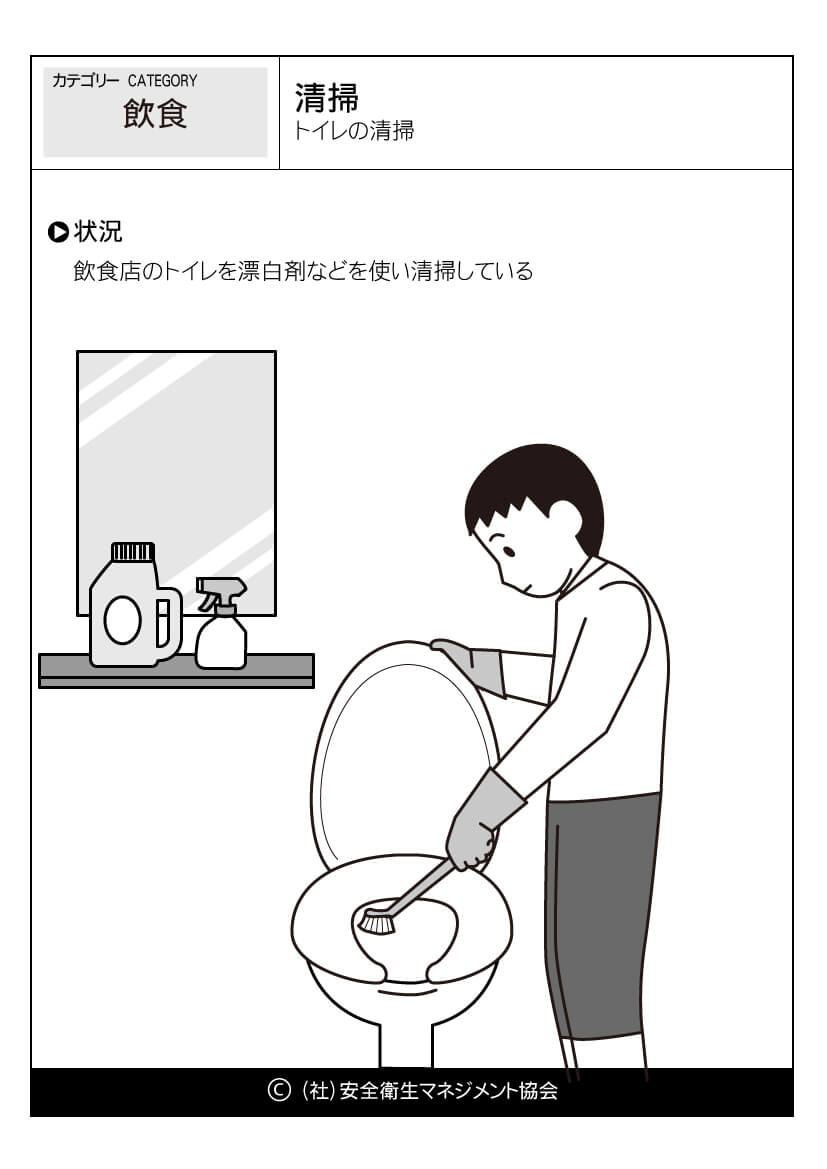 カテゴリー CATEGORY
飲食

清掃
トイレの清掃

状況
飲食店のトイレを漂白剤などを使い清掃している

© (社)安全衛生マネジメント協会