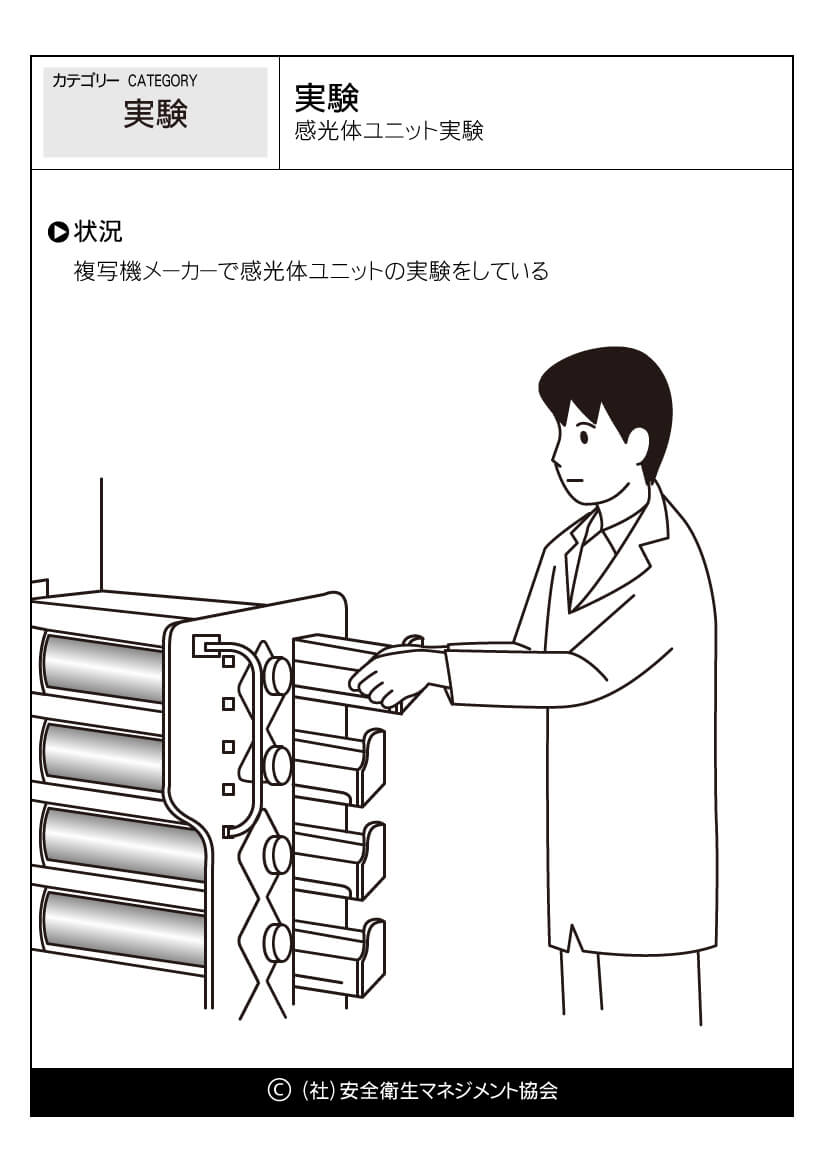 カテゴリー CATEGORY
実験

実験
感光体ユニット実験

状況
複写機メーカーで感光体ユニットの実験をしている

© (社)安全衛生マネジメント協会