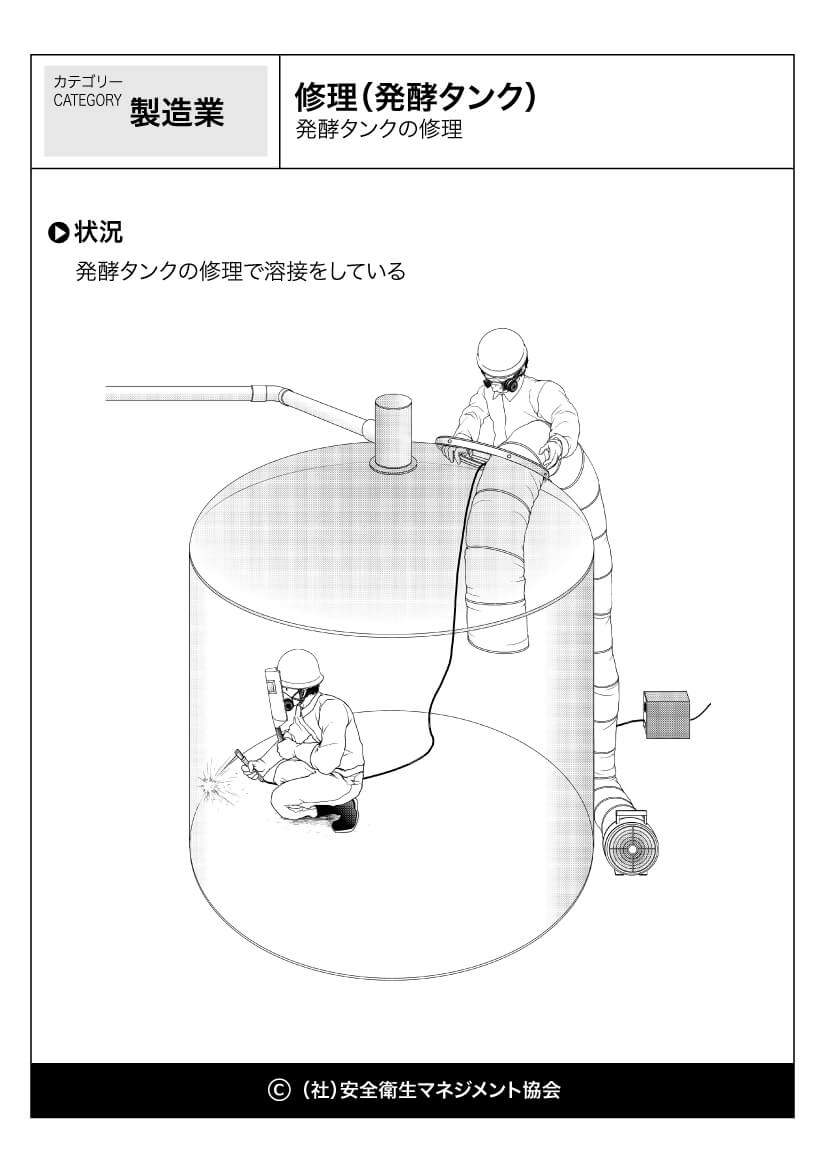 カテゴリー
CATEGORY 製造業

修理(発酵タンク)
発酵タンクの修理

状況
発酵タンクの修理で溶接をしている

© (社)安全衛生マネジメント協会