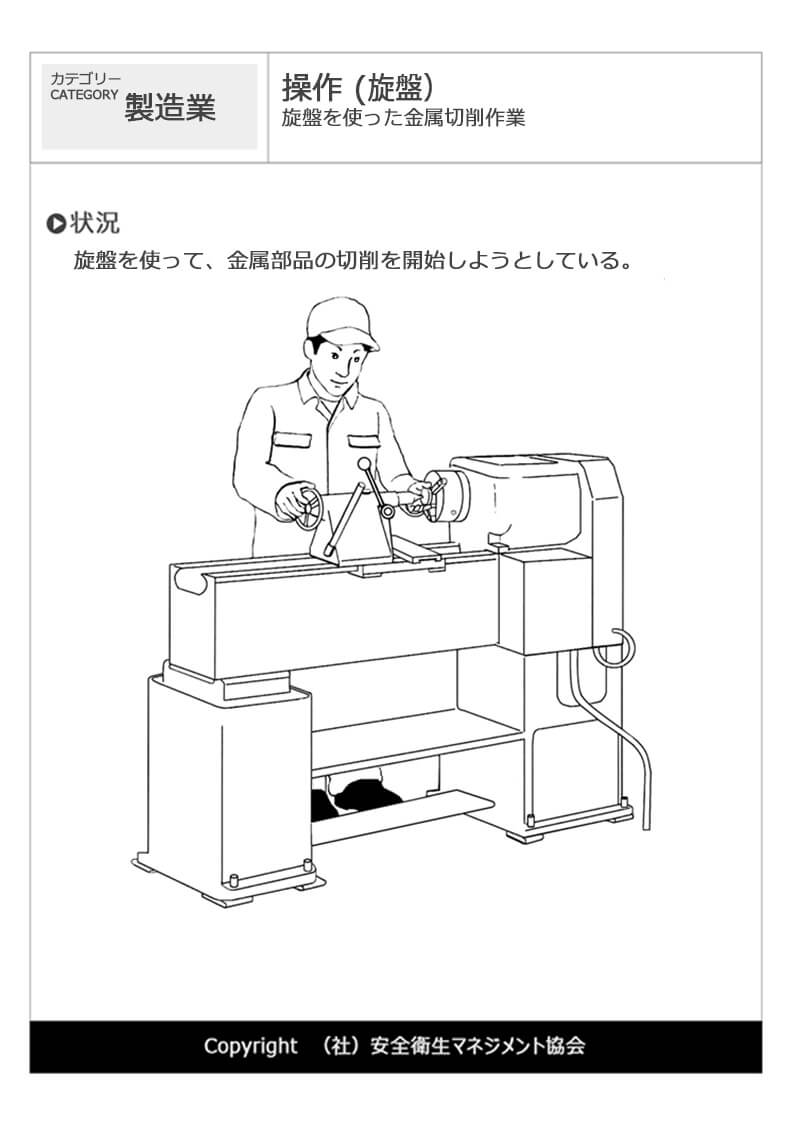 カテゴリー
CATEGORY 製造業

操作 (旋盤)
旋盤を使った金属切削作業

状況
旋盤を使って、金属部品の切削を開始しようとしている。

Copyright （社）安全衛生マネジメント協会