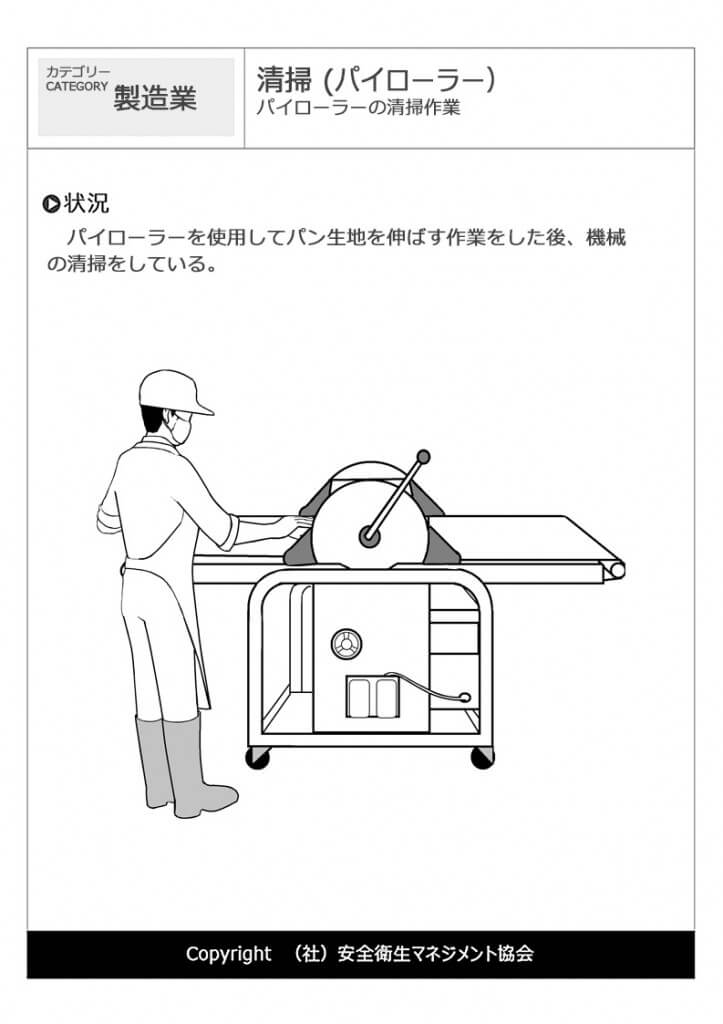 カテゴリー
CATEGORY 製造業

清掃 (パイローラー)
パイローラーの清掃作業

状況
パイローラーを使用してパン生地を伸ばす作業をした後、機械の清掃をしている。

Copyright （社）安全衛生マネジメント協会