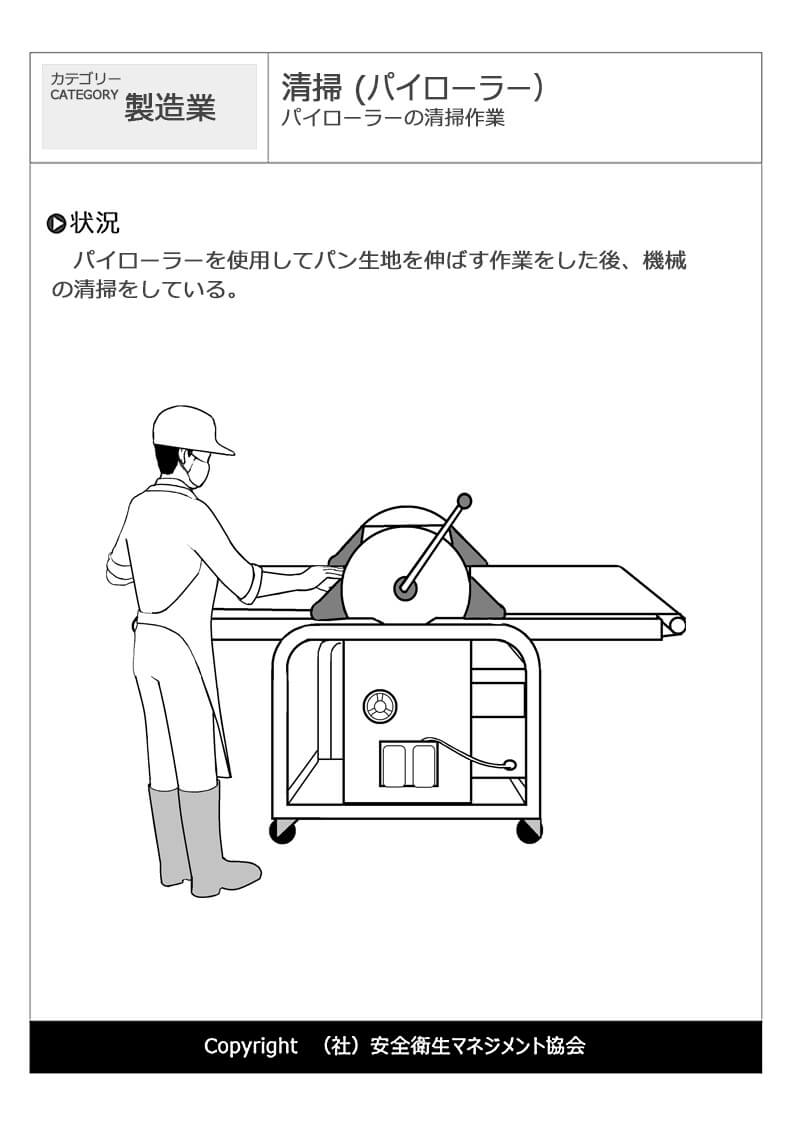 カテゴリー
CATEGORY 製造業

清掃 (パイローラー)
パイローラーの清掃作業

状況
パイローラーを使用してパン生地を伸ばす作業をした後、機械の清掃をしている。

Copyright （社）安全衛生マネジメント協会