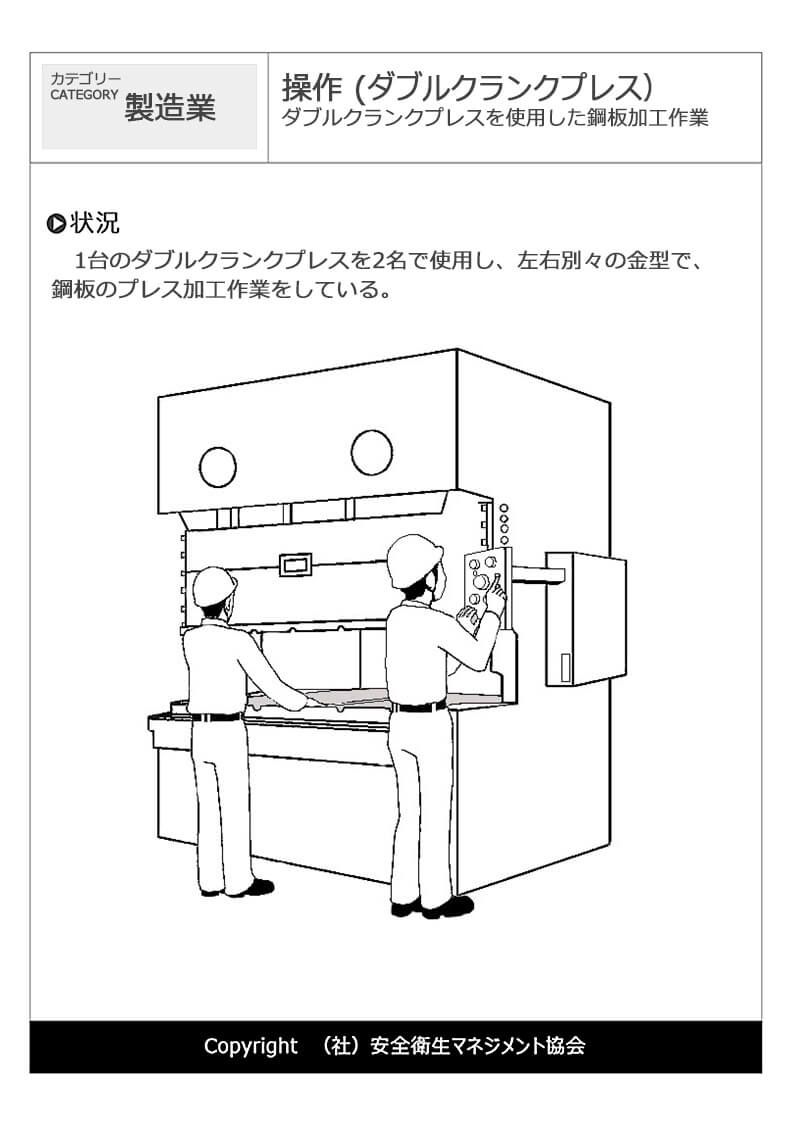 カテゴリー
CATEGORY 製造業

操作 (ダブルクランクプレス)
ダブルクランクプレスを使用した鋼板加工作業

状況
1台のダブルクランクプレスを2名で使用し、左右別々の金型で、鋼板のプレス加工作業をしている。

Copyright （社）安全衛生マネジメント協会