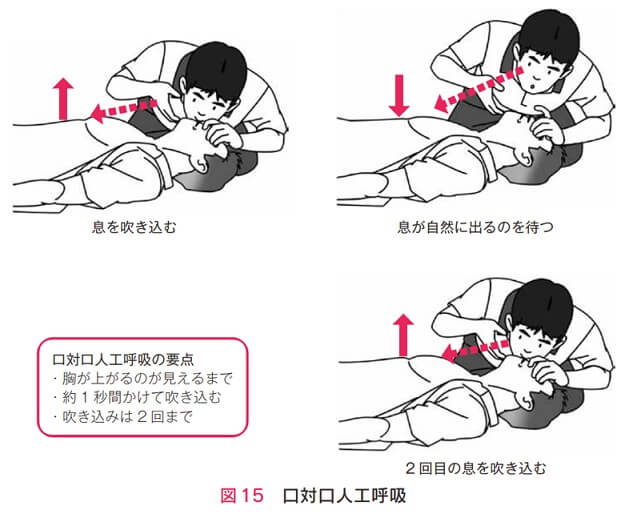 息を吹き込む

息が自然に出るのを待つ

口対口人工呼吸の要点
・胸が上がるのが見えるまで
・約1秒間かけて吹き込む
・吹き込みは2回まで

2回目の息を吹き込む

図15　口対口人工呼吸